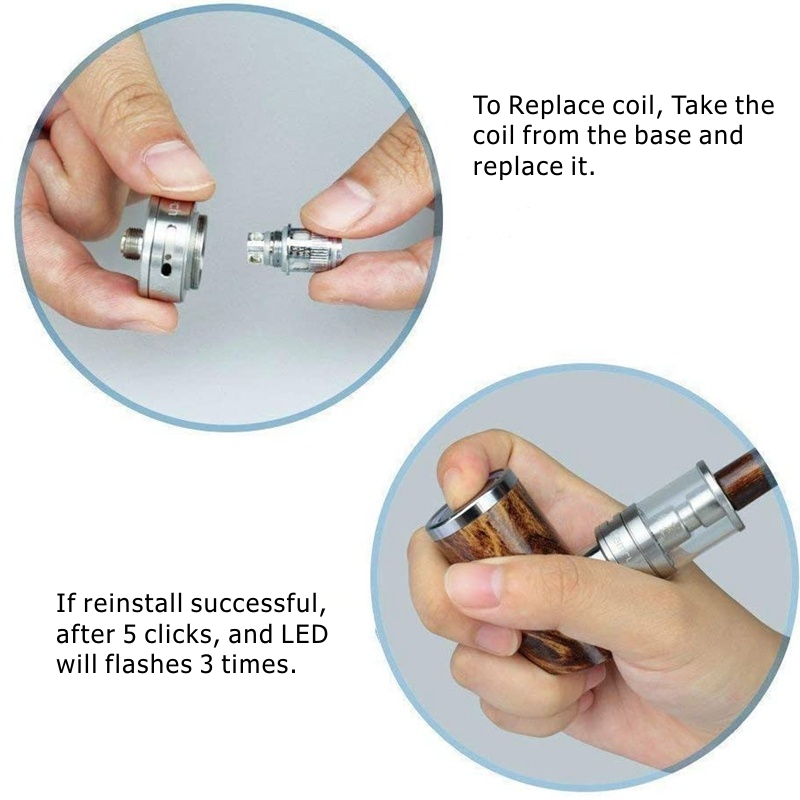 To Replace coil, Take the coil from the base and replace it.

If reinstall successful, after 5 clicks, and LED will flashes 3 times.